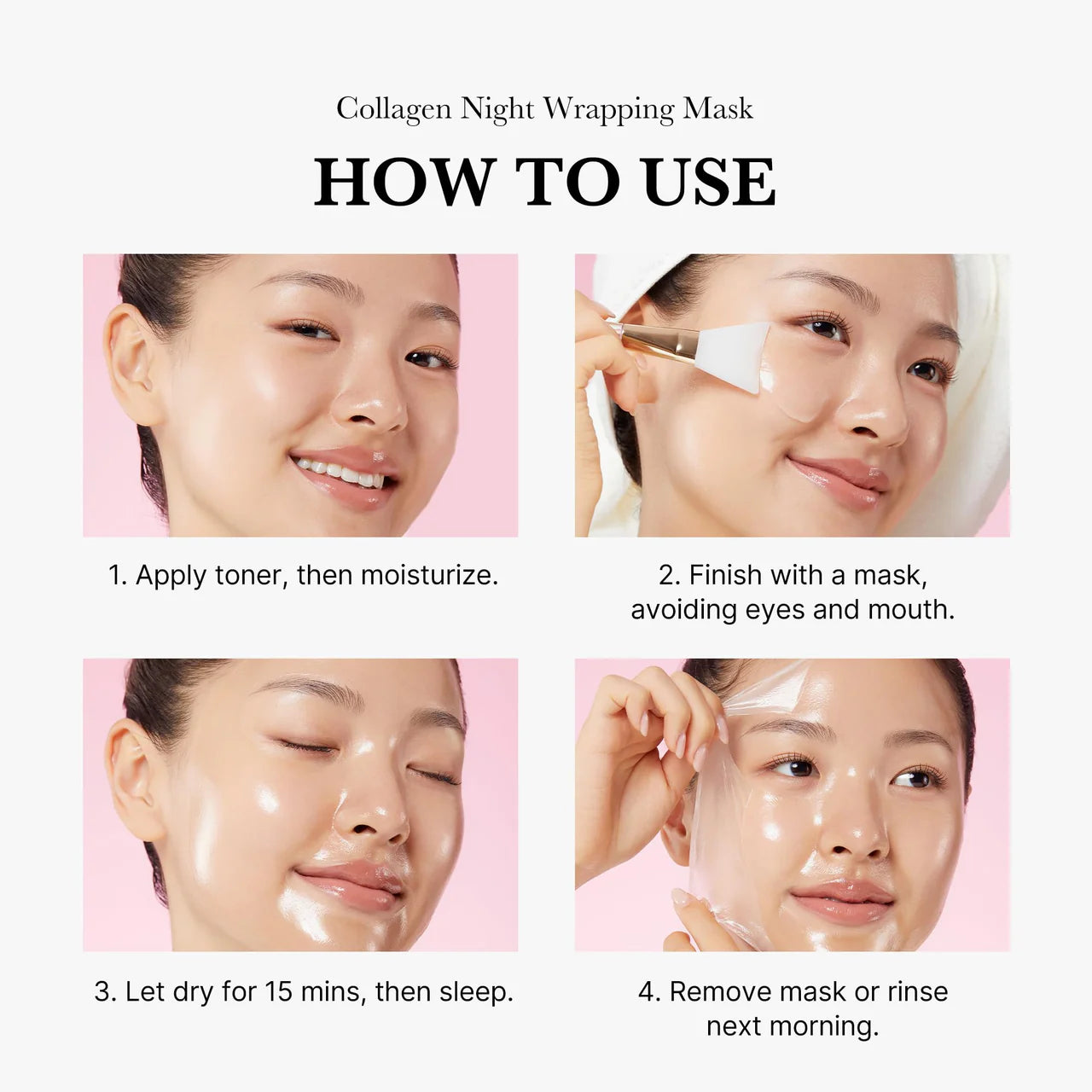 Collagen Night Wrapping Mask

HOW TO USE

1. Apply toner, then moisturize.

2. Finish with a mask, avoiding eyes and mouth.

3. Let dry for 15 mins, then sleep.

4. Remove mask or rinse next morning.